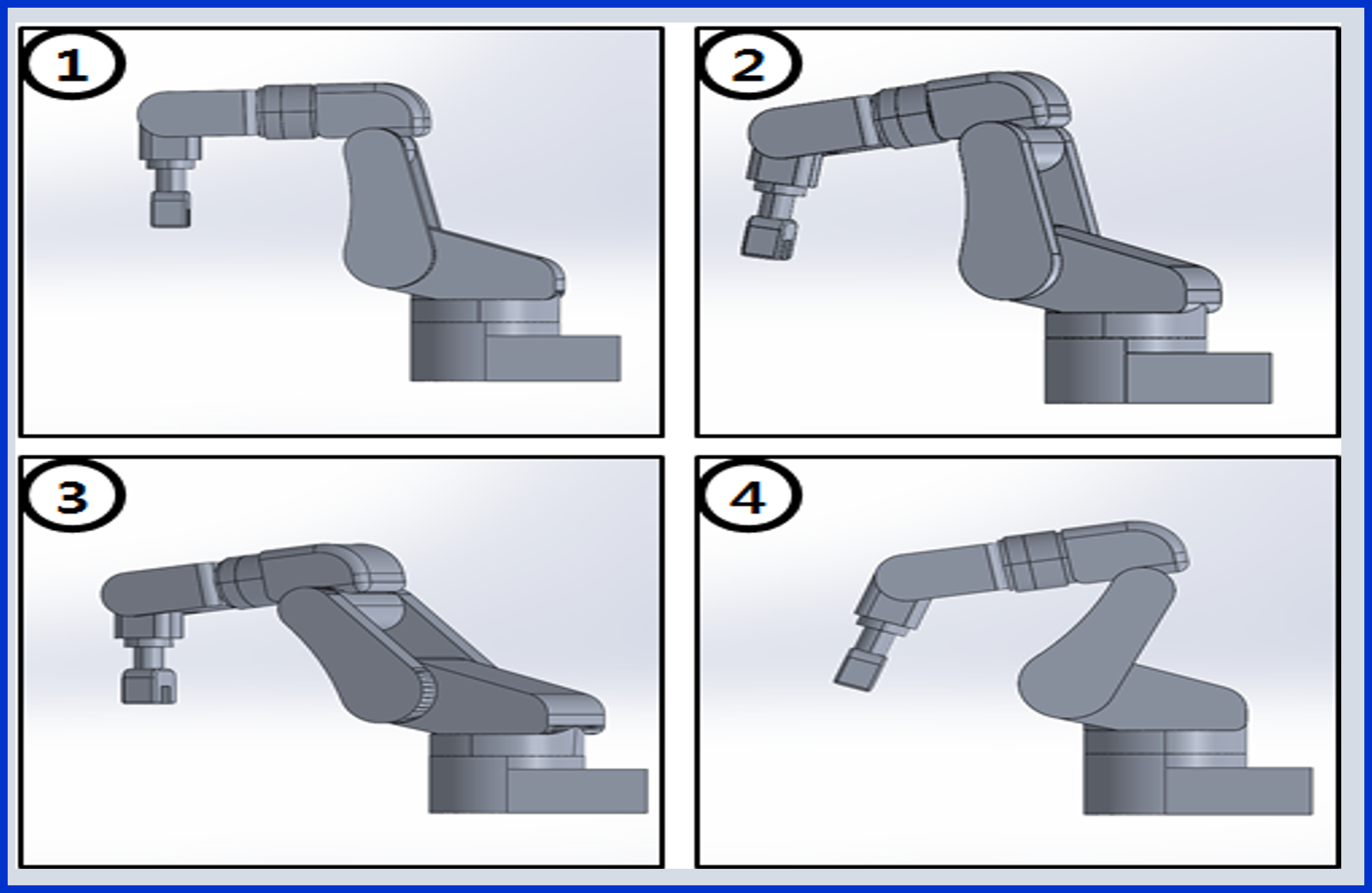 1

2

3

4